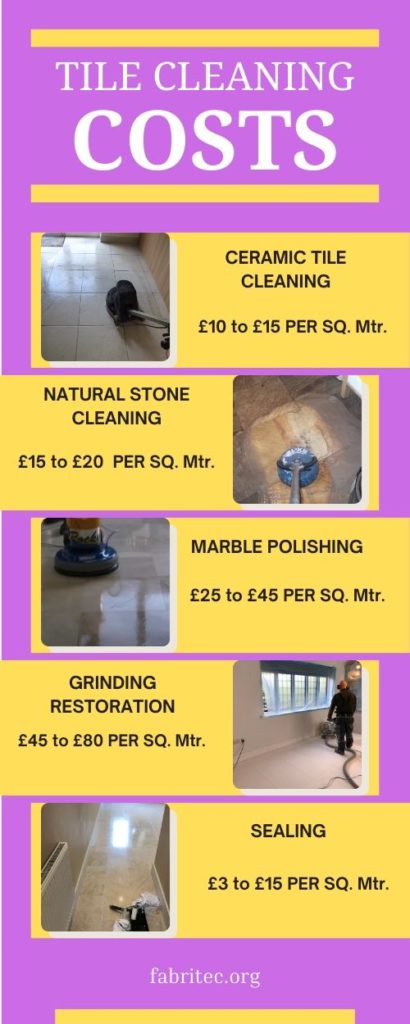 TILE CLEANING
COSTS

CERAMIC TILE CLEANING

£10 to £15 PER SQ. Mtr.

NATURAL STONE CLEANING

£15 to £20 PER SQ. Mtr.

MARBLE POLISHING

£25 to £45 PER SQ. Mtr.

GRINDING RESTORATION

£45 to £80 PER SQ. Mtr.

SEALING

£3 to £15 PER SQ. Mtr.

fabritec.org